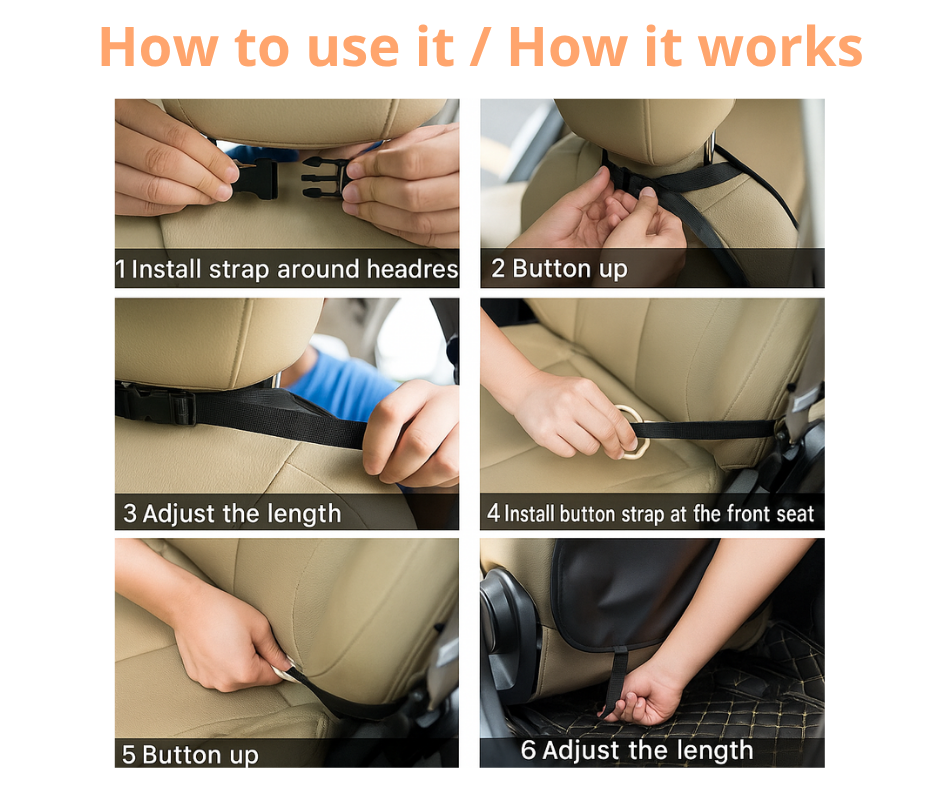 How to use it / How it works

1 Install strap around headres

2 Button up

3 Adjust the length

4 Install button strap at the front seat

5 Button up

6 Adjust the length